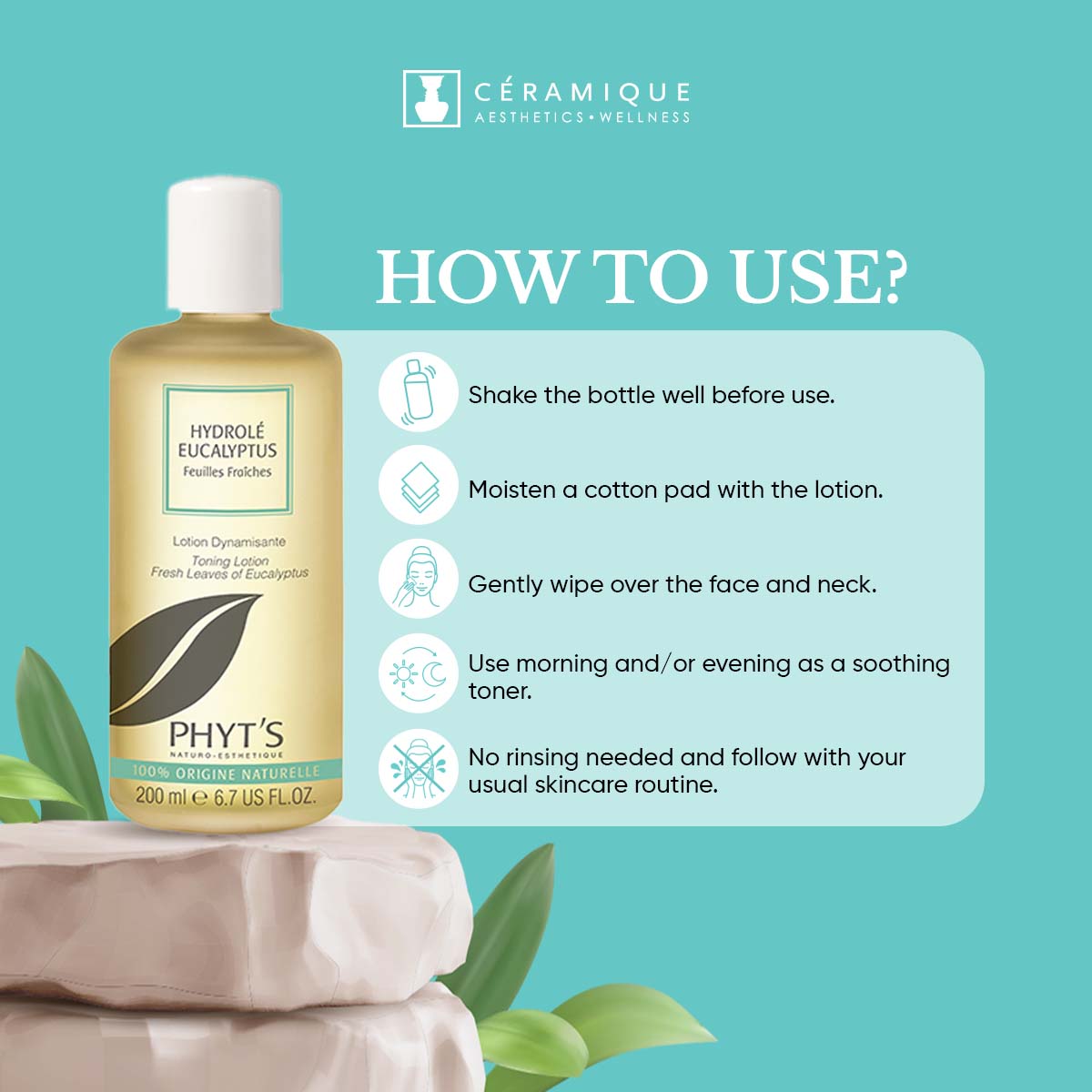 CÉRAMIQUE
AESTHETICS • WELLNESS

HOW TO USE?

HYDROLÉ EUCALYPTUS
Feuilles Fraîches

Lotion Dynamisante
Toning Lotion
Fresh Leaves of Eucalyptus

PHYT'S
NATURO-ESTHETIQUE
100% ORIGINE NATURELLE
200 ml ℮ 6.7 US FL.OZ.

Shake the bottle well before use.

Moisten a cotton pad with the lotion.

Gently wipe over the face and neck.

Use morning and/or evening as a soothing toner.

No rinsing needed and follow with your usual skincare routine.